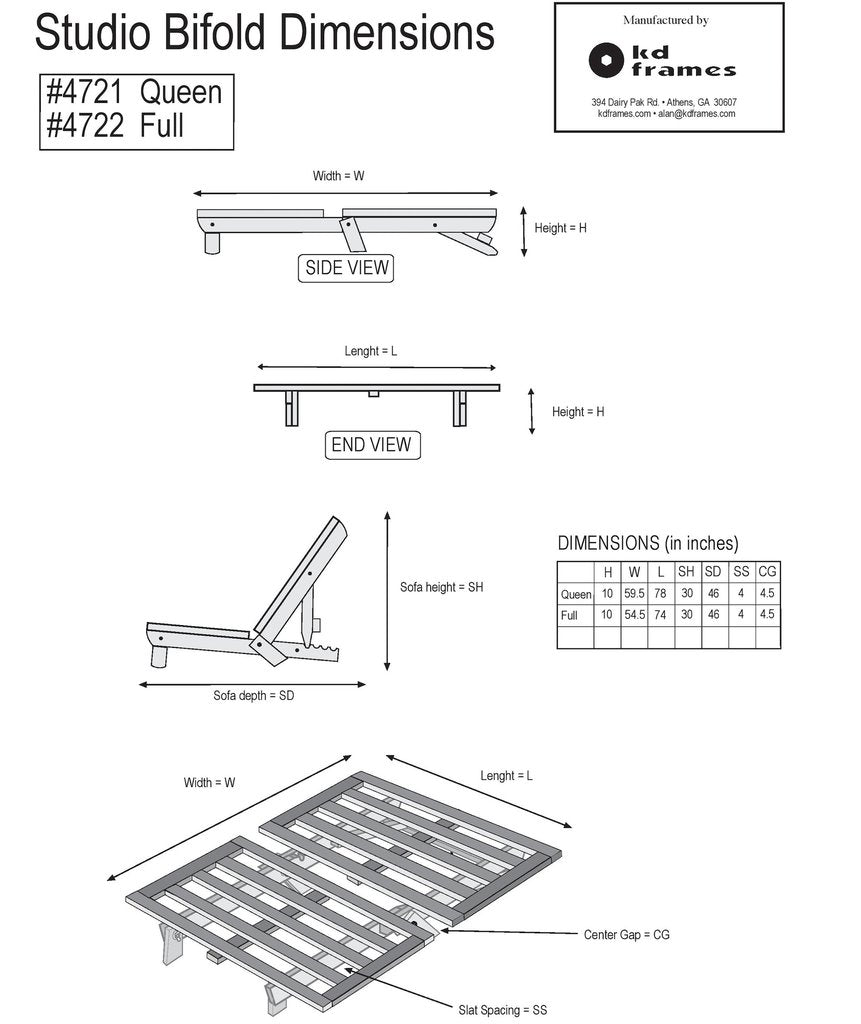 Studio Bifold Dimensions

#4721 Queen
#4722 Full

Manufactured by
kd frames
394 Dairy Pak Rd. • Athens, GA 30607
kdframes.com • alan@kdframes.com

Width = W

Height = H

SIDE VIEW

Lenght = L

Height = H

END VIEW

Sofa height = SH

Sofa depth = SD

DIMENSIONS (in inches)

| | H | W | L | SH | SD | SS | CG |
|---|---|---|---|---|---|---|---|
| Queen | 10 | 59.5 | 78 | 30 | 46 | 4 | 4.5 |
| Full | 10 | 54.5 | 74 | 30 | 46 | 4 | 4.5 |
| | | | | | | | |

Width = W

Lenght = L

Center Gap = CG

Slat Spacing = SS