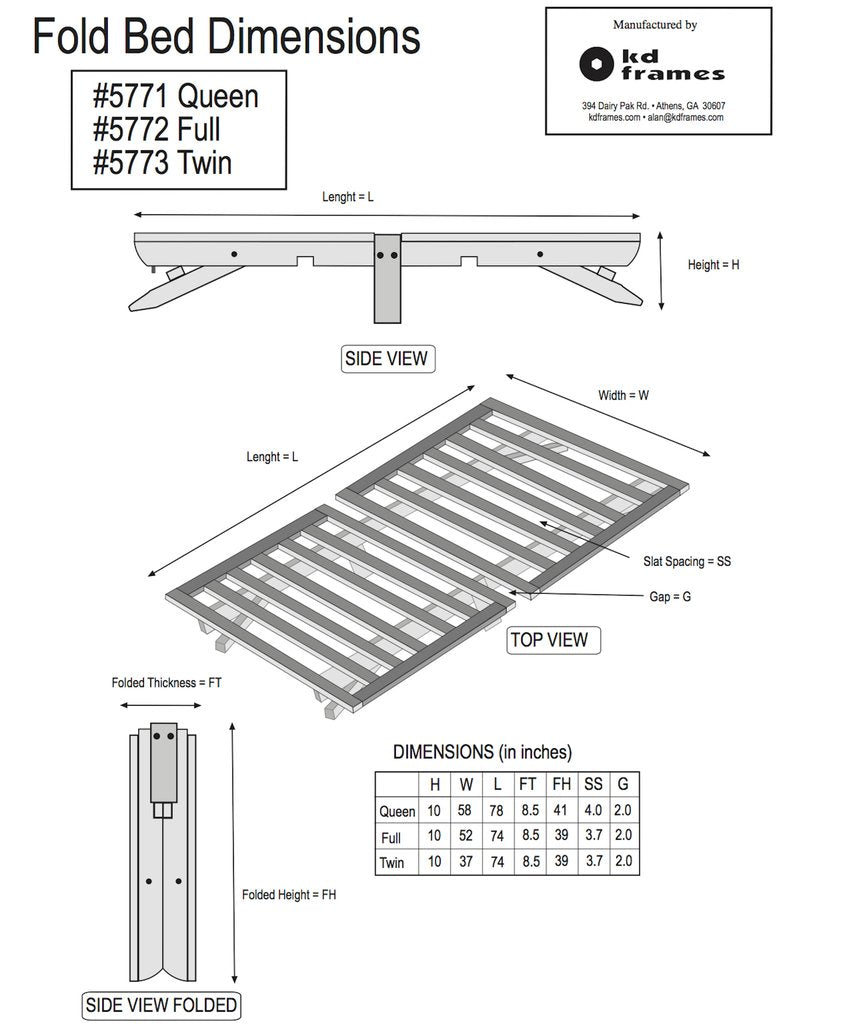 Fold Bed Dimensions

#5771 Queen
#5772 Full
#5773 Twin

Manufactured by
kd frames
394 Dairy Pak Rd. • Athens, GA 30607
kdframes.com • alan@kdframes.com

Lenght = L

Height = H

SIDE VIEW

Width = W

Lenght = L

Slat Spacing = SS

Gap = G

TOP VIEW

Folded Thickness = FT

Folded Height = FH

SIDE VIEW FOLDED

DIMENSIONS (in inches)

| | H | W | L | FT | FH | SS | G |
|---|---|---|---|---|---|---|---|
| Queen | 10 | 58 | 78 | 8.5 | 41 | 4.0 | 2.0 |
| Full | 10 | 52 | 74 | 8.5 | 39 | 3.7 | 2.0 |
| Twin | 10 | 37 | 74 | 8.5 | 39 | 3.7 | 2.0 |